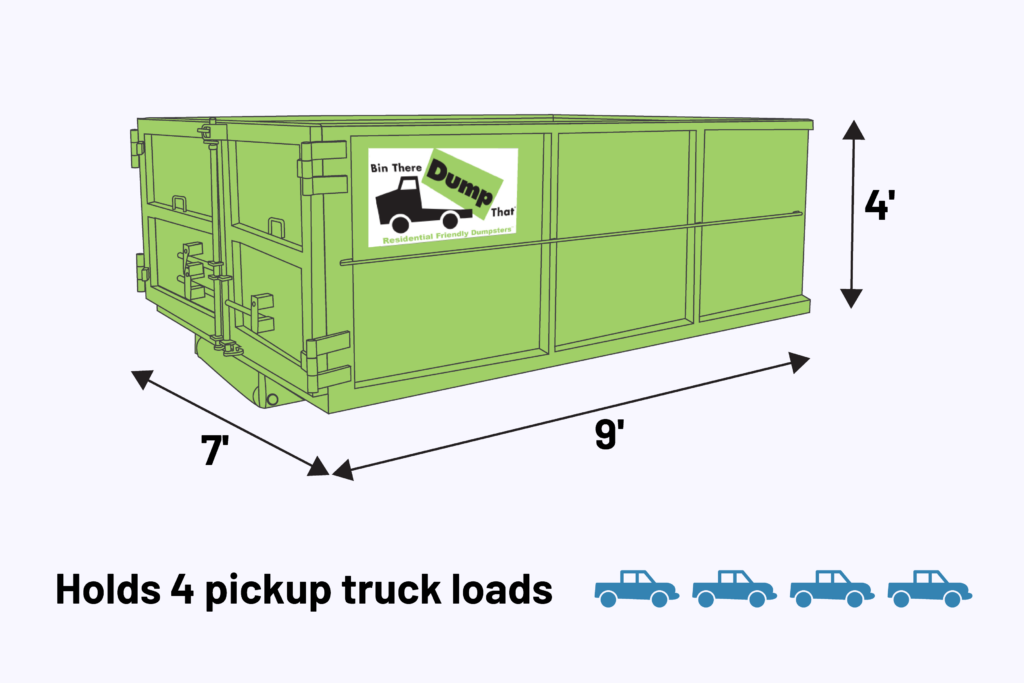 Bin There Dump That
Residential Friendly Dumpsters

4'

7'

9'

Holds 4 pickup truck loads