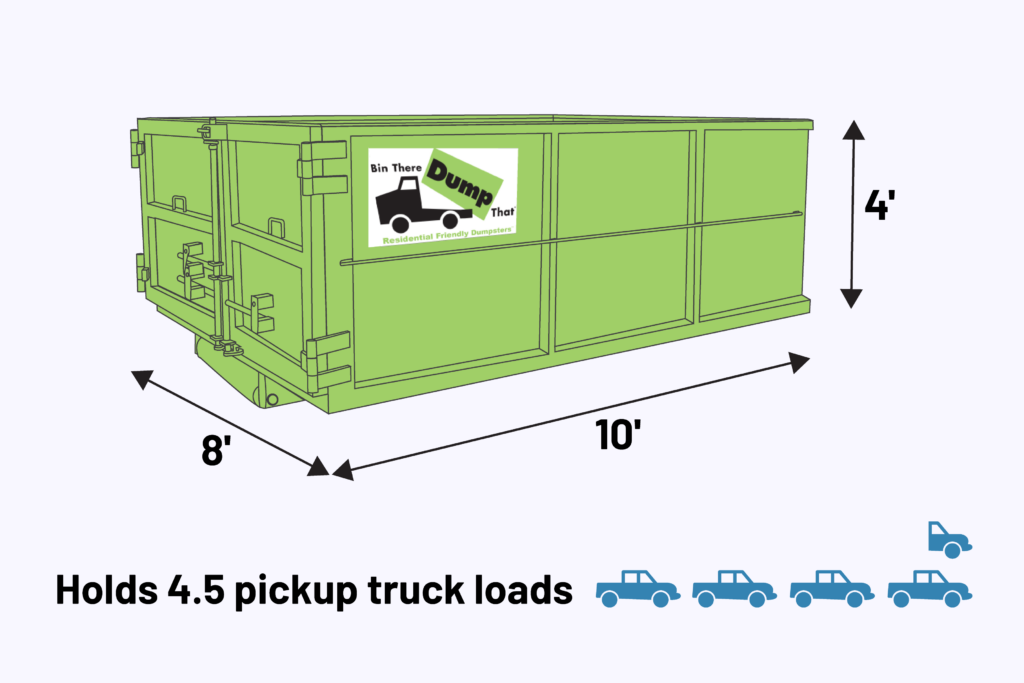 Bin There Dump That
Residential Friendly Dumpsters

4'

8'

10'

Holds 4.5 pickup truck loads