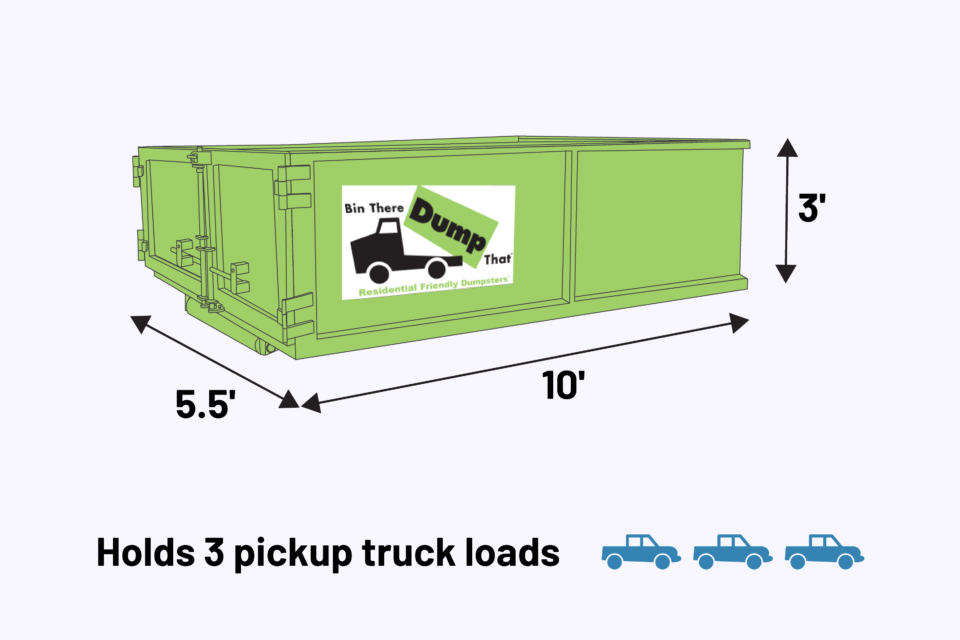 Bin There Dump That

Residential Friendly Dumpsters

3'

5.5'

10'

Holds 3 pickup truck loads